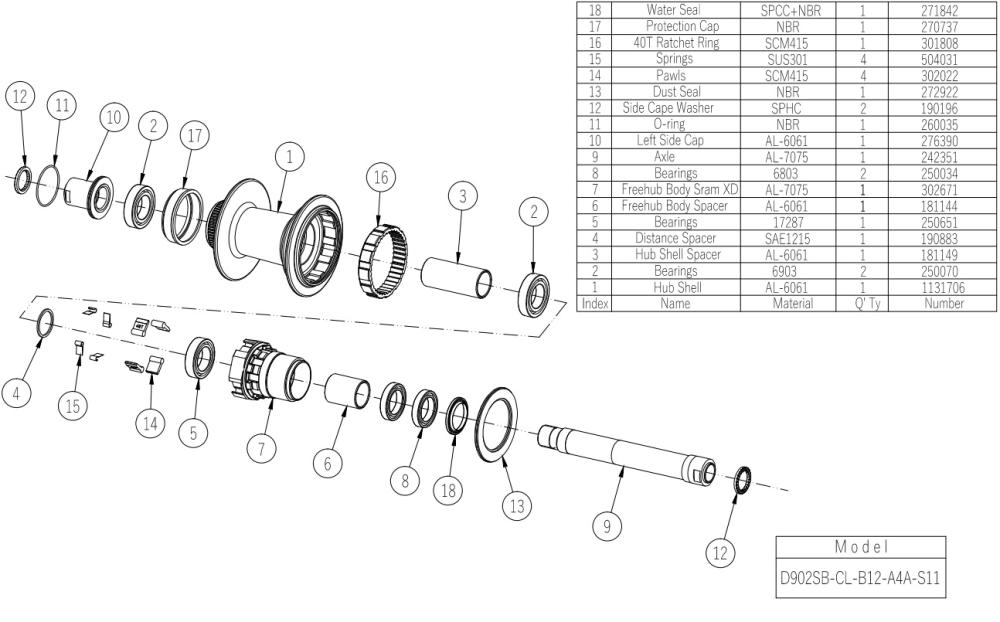 | 18 | Water Seal | SPCC+NBR | 1 | 271842 |
|---|---|---|---|---|
| 17 | Protection Cap | NBR | 1 | 270737 |
| 16 | 40T Ratchet Ring | SCM415 | 1 | 301808 |
| 15 | Springs | SUS301 | 4 | 504031 |
| 14 | Pawls | SCM415 | 4 | 302022 |
| 13 | Dust Seal | NBR | 1 | 272922 |
| 12 | Side Cape Washer | SPHC | 2 | 190196 |
| 11 | O-ring | NBR | 1 | 260035 |
| 10 | Left Side Cap | AL-6061 | 1 | 276390 |
| 9 | Axle | AL-7075 | 1 | 242351 |
| 8 | Bearings | 6803 | 2 | 250034 |
| 7 | Freehub Body Sram XD | AL-7075 | 1 | 302671 |
| 6 | Freehub Body Spacer | AL-6061 | 1 | 181144 |
| 5 | Bearings | 17287 | 1 | 250651 |
| 4 | Distance Spacer | SAE1215 | 1 | 190883 |
| 3 | Hub Shell Spacer | AL-6061 | 1 | 181149 |
| 2 | Bearings | 6903 | 2 | 250070 |
| 1 | Hub Shell | AL-6061 | 1 | 1131706 |
| Index | Name | Material | Q' Ty | Number |

12 11 10 2 17 1 16 3 2

4 15 14 5 7 6 8 18 13 9 12

Model
D902SB-CL-B12-A4A-S11